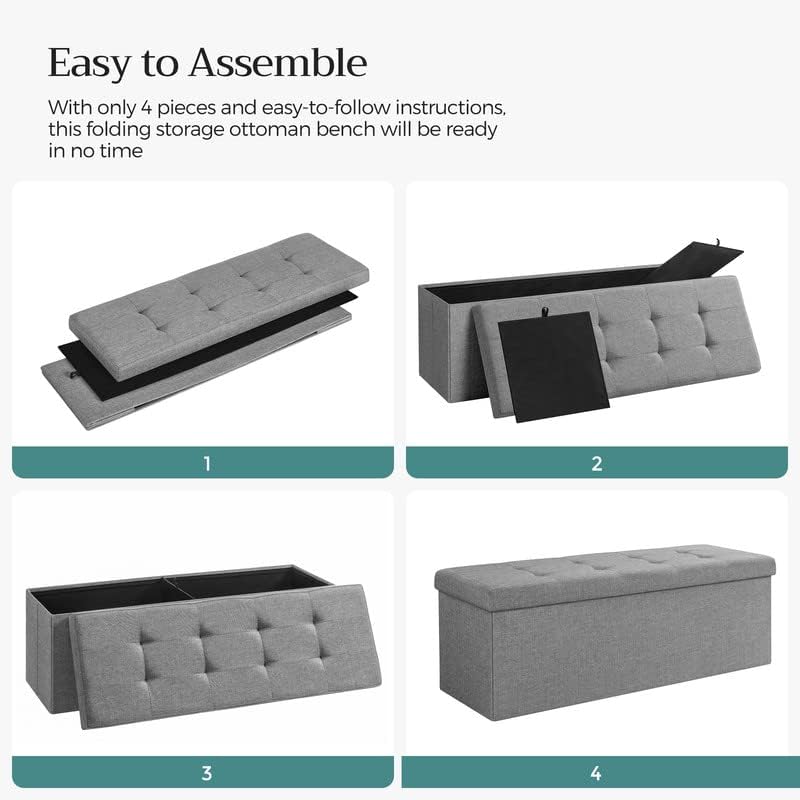 Easy to Assemble

With only 4 pieces and easy-to-follow instructions, this folding storage ottoman bench will be ready in no time

1

2

3

4